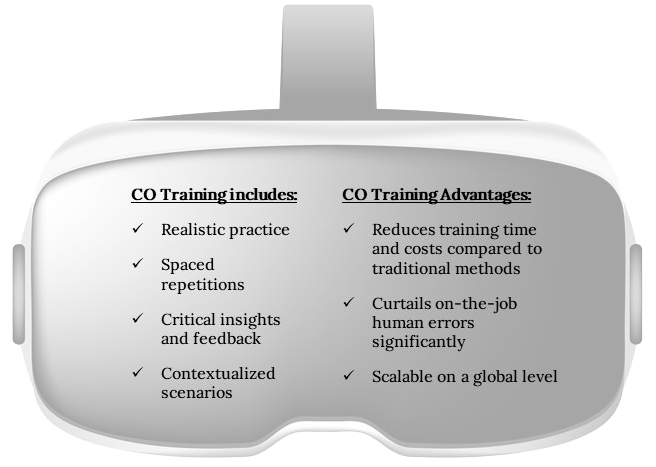 CO Training includes:

✓ Realistic practice

✓ Spaced repetitions

✓ Critical insights and feedback

✓ Contextualized scenarios

CO Training Advantages:

✓ Reduces training time and costs compared to traditional methods

✓ Curtails on-the-job human errors significantly

✓ Scalable on a global level